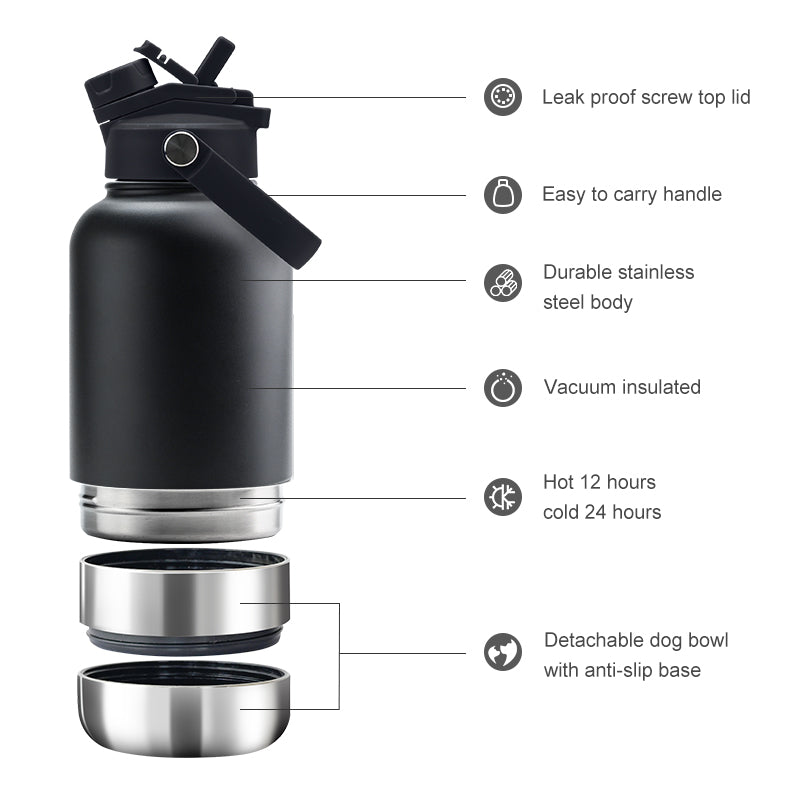 Leak proof screw top lid

Easy to carry handle

Durable stainless steel body

Vacuum insulated

Hot 12 hours cold 24 hours

Detachable dog bowl with anti-slip base